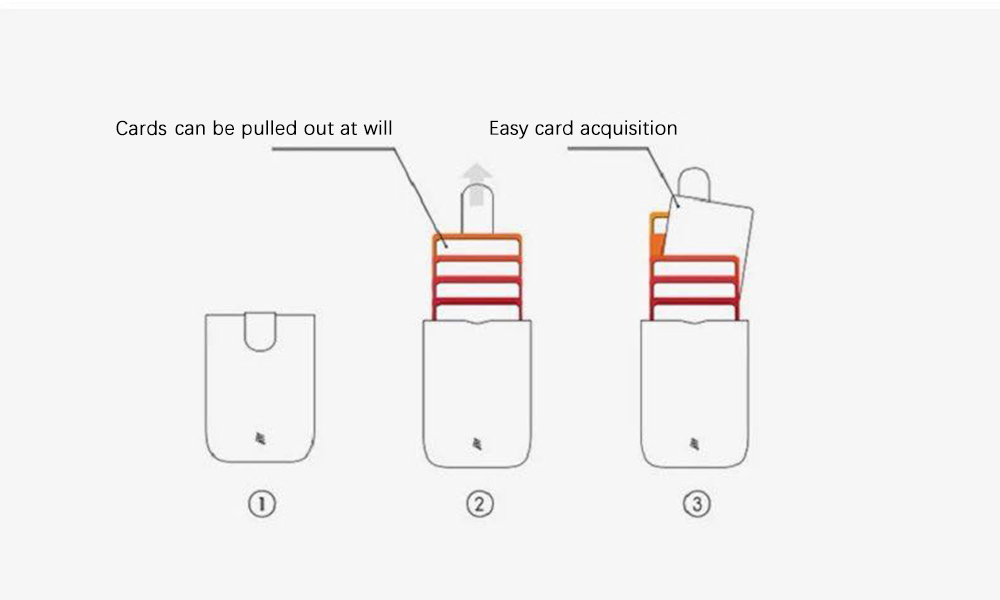 Cards can be pulled out at will

Easy card acquisition

①

②

③